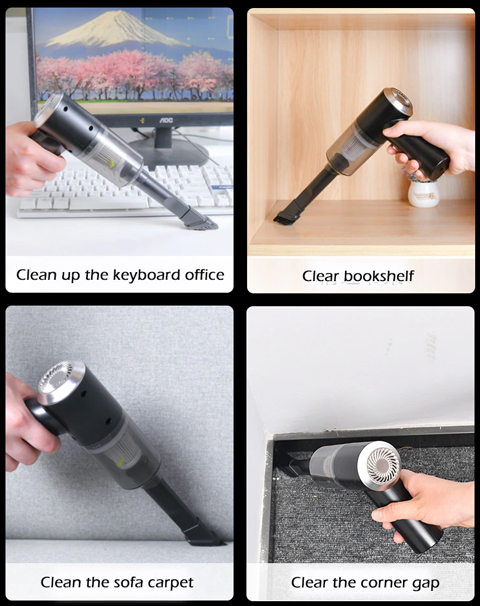 AOC

Clean up the keyboard office

Clear bookshelf

Clean the sofa carpet

Clear the corner gap